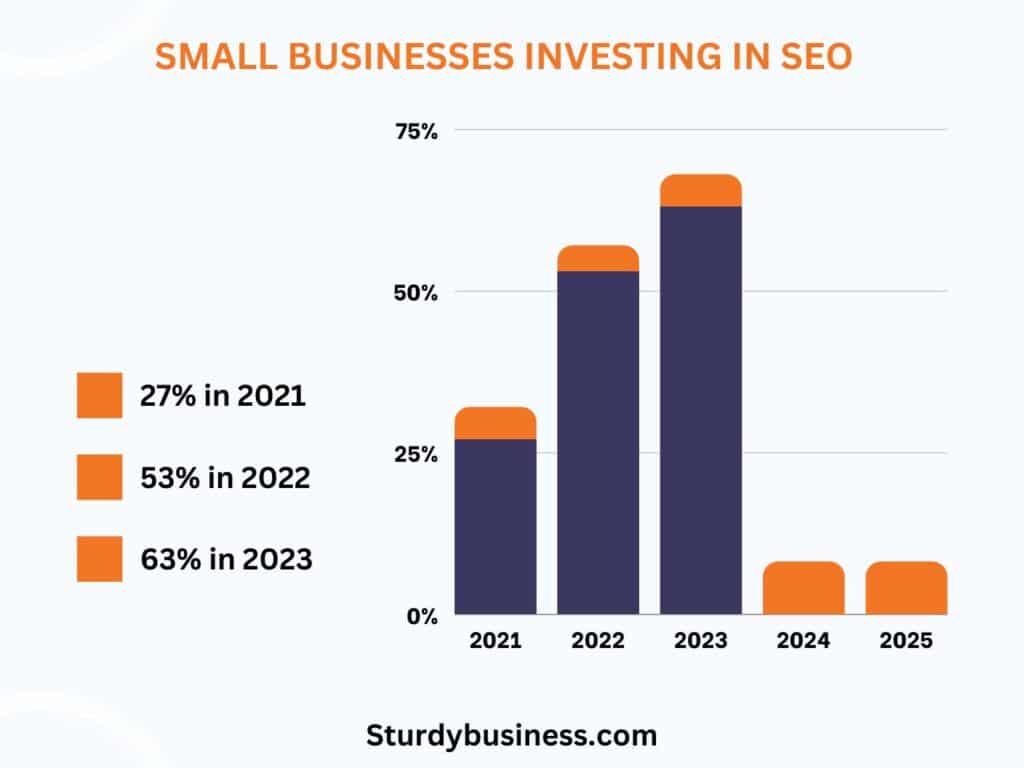 SMALL BUSINESSES INVESTING IN SEO

27% in 2021

53% in 2022

63% in 2023

75%

50%

25%

0%

2021

2022

2023

2024

2025

Sturdybusiness.com